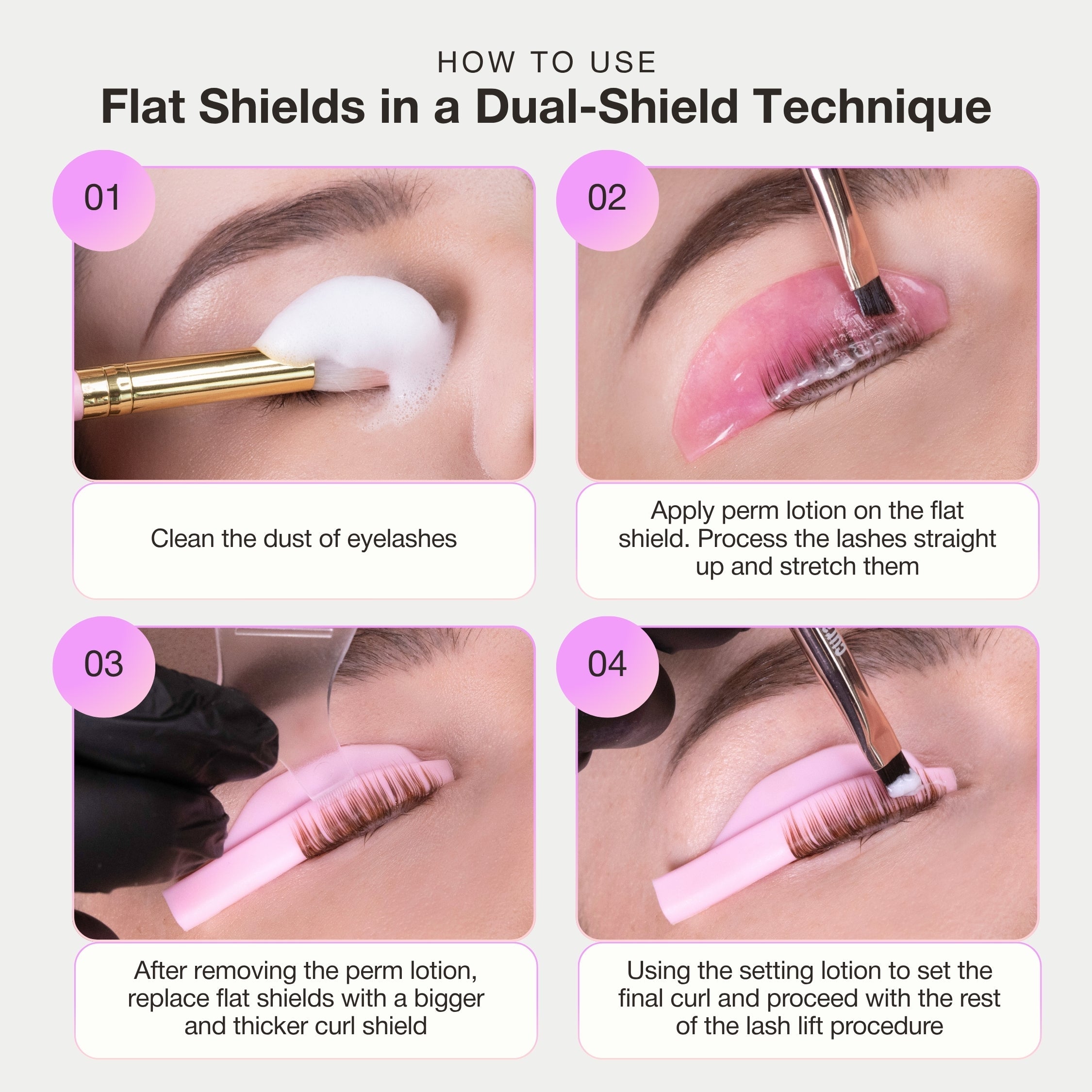 HOW TO USE
Flat Shields in a Dual-Shield Technique

01

Clean the dust of eyelashes

02

Apply perm lotion on the flat shield. Process the lashes straight up and stretch them

03

After removing the perm lotion, replace flat shields with a bigger and thicker curl shield

04

Using the setting lotion to set the final curl and proceed with the rest of the lash lift procedure