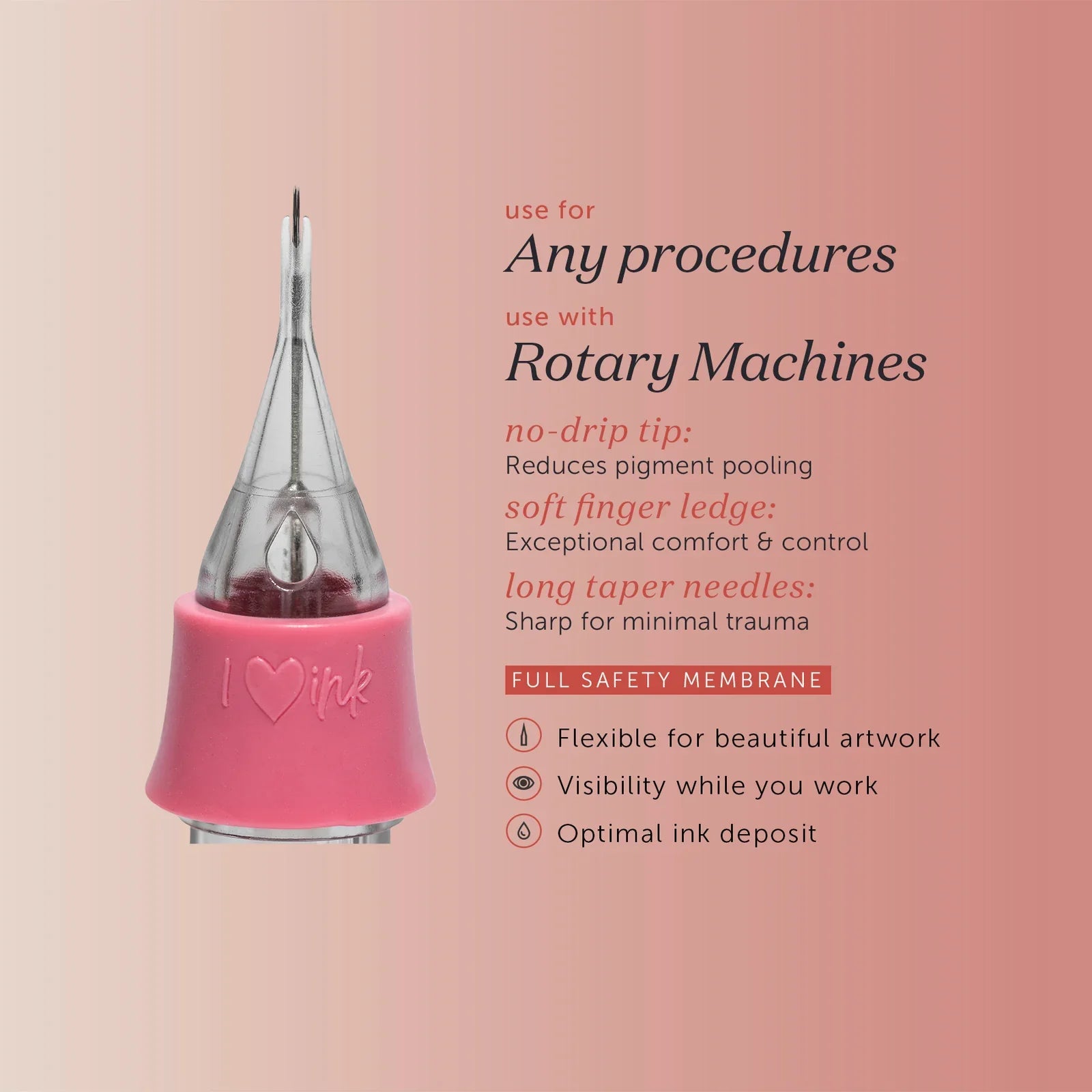 I ♡ ink

use for
Any procedures
use with
Rotary Machines
no-drip tip:
Reduces pigment pooling
soft finger ledge:
Exceptional comfort & control
long taper needles:
Sharp for minimal trauma

FULL SAFETY MEMBRANE

Flexible for beautiful artwork
Visibility while you work
Optimal ink deposit