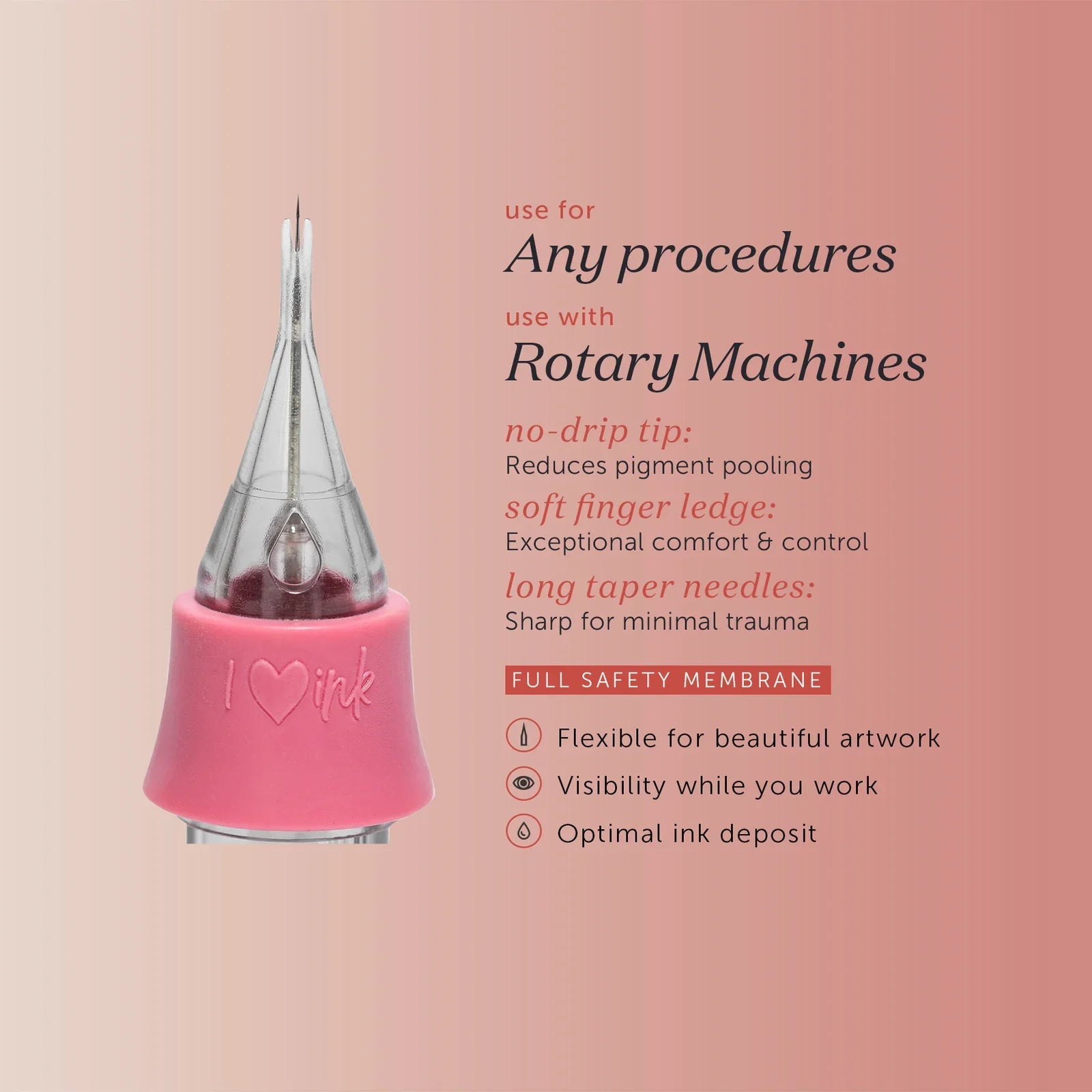 I ♡ ink

use for
Any procedures

use with
Rotary Machines

no-drip tip:
Reduces pigment pooling

soft finger ledge:
Exceptional comfort & control

long taper needles:
Sharp for minimal trauma

FULL SAFETY MEMBRANE

Flexible for beautiful artwork

Visibility while you work

Optimal ink deposit